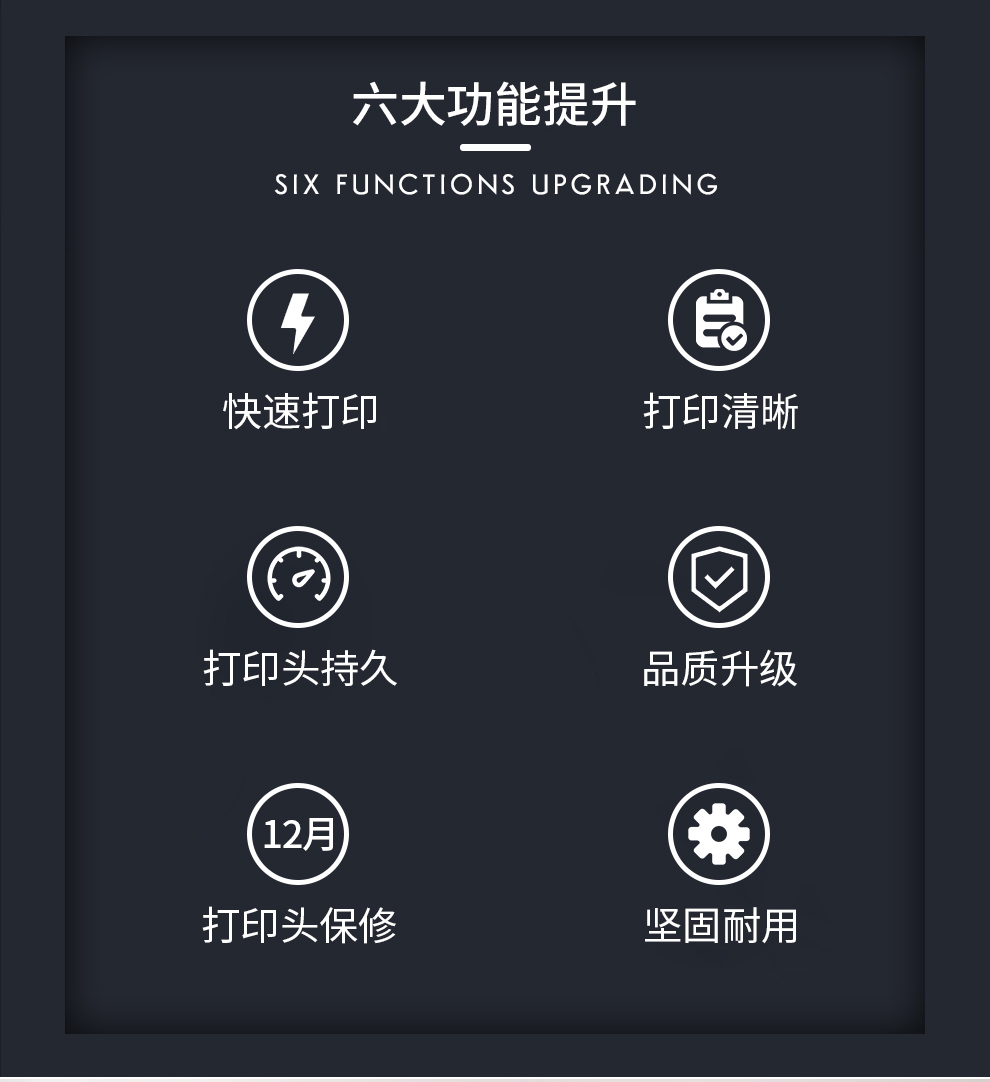 六大功能提升

SIX FUNCTIONS UPGRADING

快速打印

打印清晰

打印头持久

品质升级

12月

打印头保修

坚固耐用